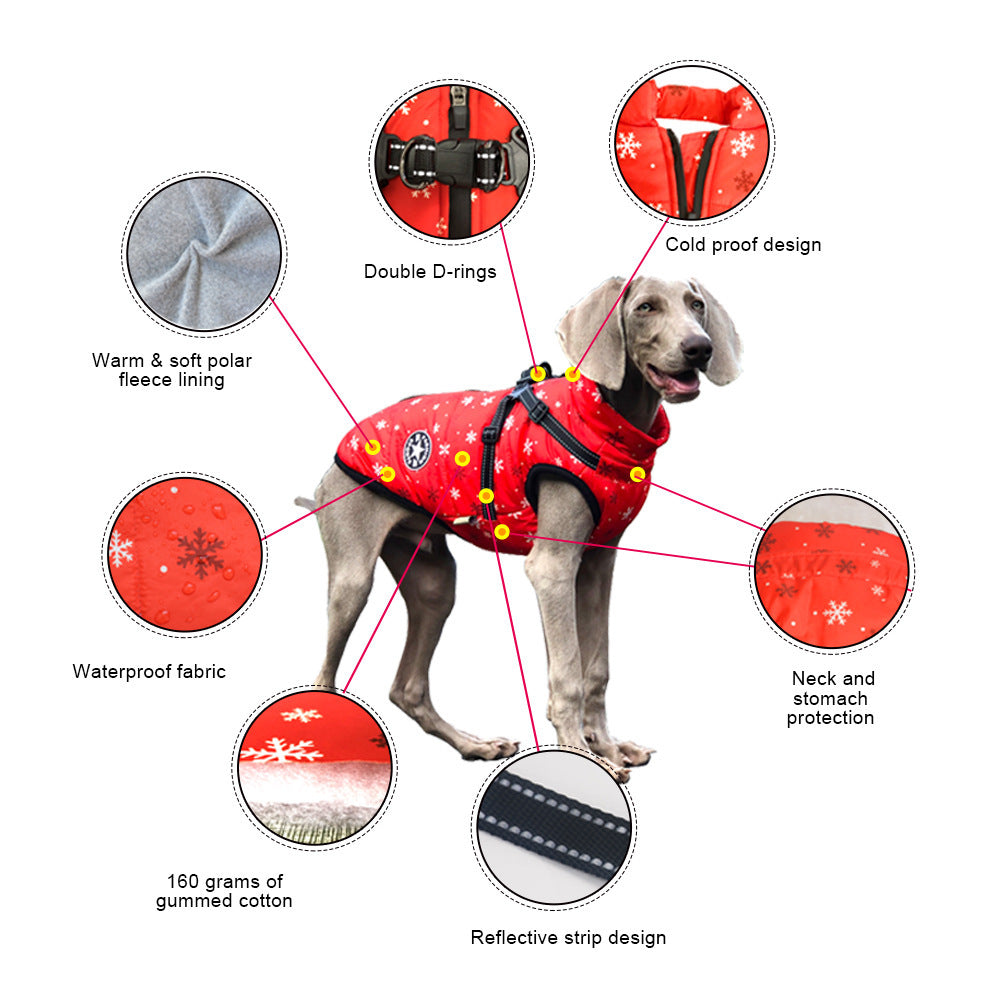 Double D-rings

Cold proof design

Warm & soft polar fleece lining

Waterproof fabric

Neck and stomach protection

160 grams of gummed cotton

Reflective strip design